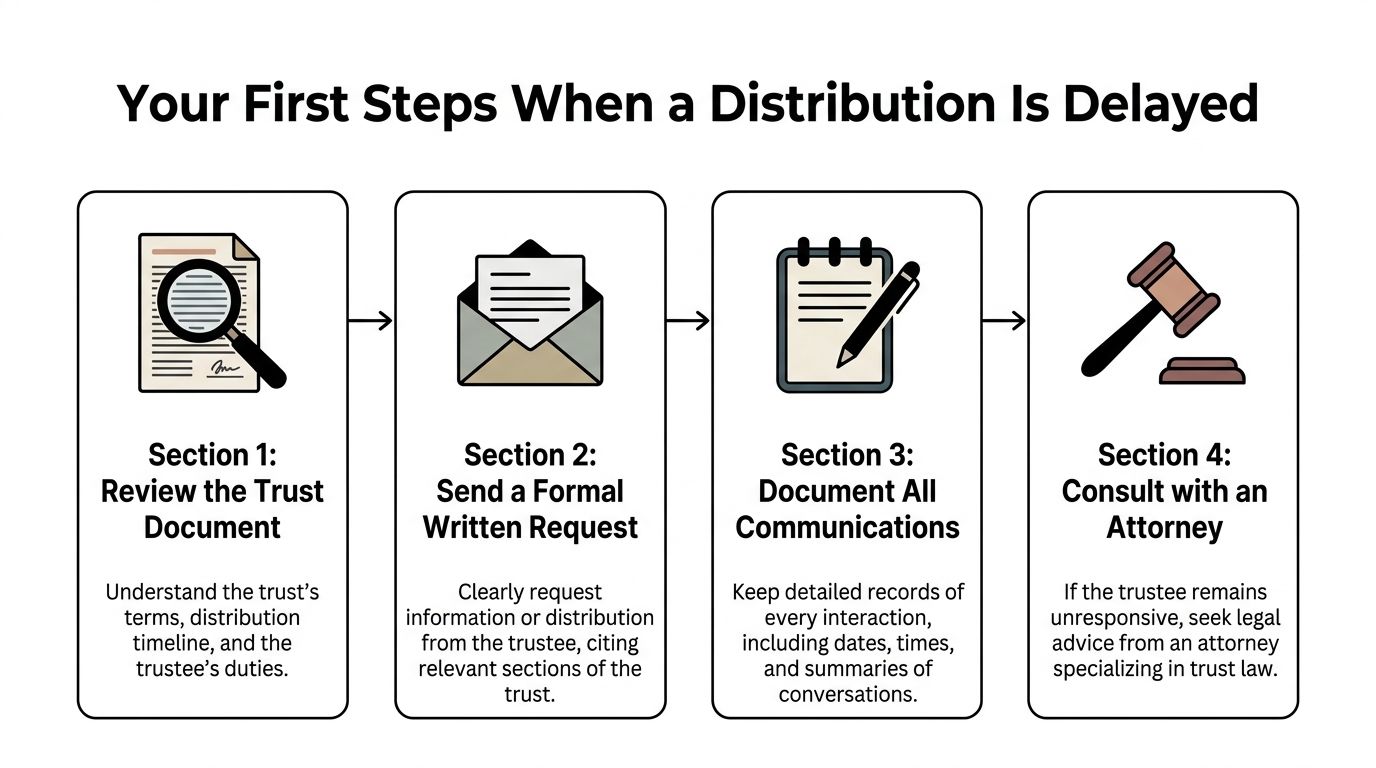 Your First Steps When a Distribution Is Delayed

Section 1: Review the Trust Document

Understand the trust's terms, distribution timeline, and the trustee's duties.

Section 2: Send a Formal Written Request

Clearly request information or distribution from the trustee, citing relevant sections of the trust.

Section 3: Document All Communications

Keep detailed records of every interaction, including dates, times, and summaries of conversations.

Section 4: Consult with an Attorney

If the trustee remains unresponsive, seek legal advice from an attorney specializing in trust law.